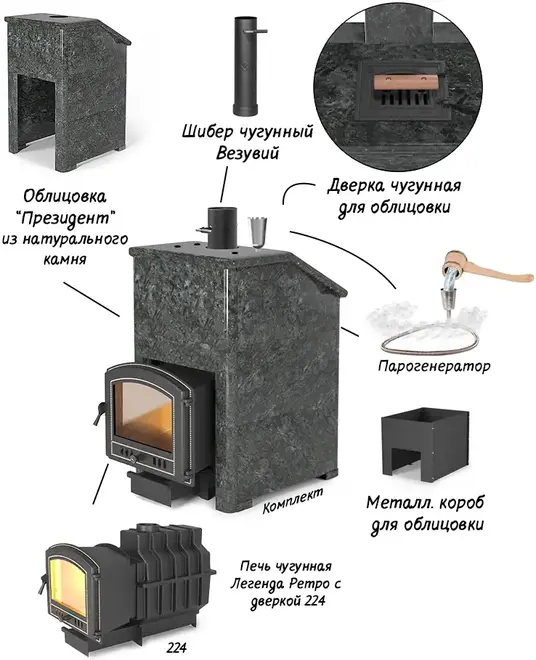 Шибер чугунный Везувий

Дверка чугунная для облицовки

Облицовка "Президент" из натурального камня

Парогенератор

Комплект

Металл. короб для облицовки

Печь чугунная Легенда Ретро с дверкой 224

224